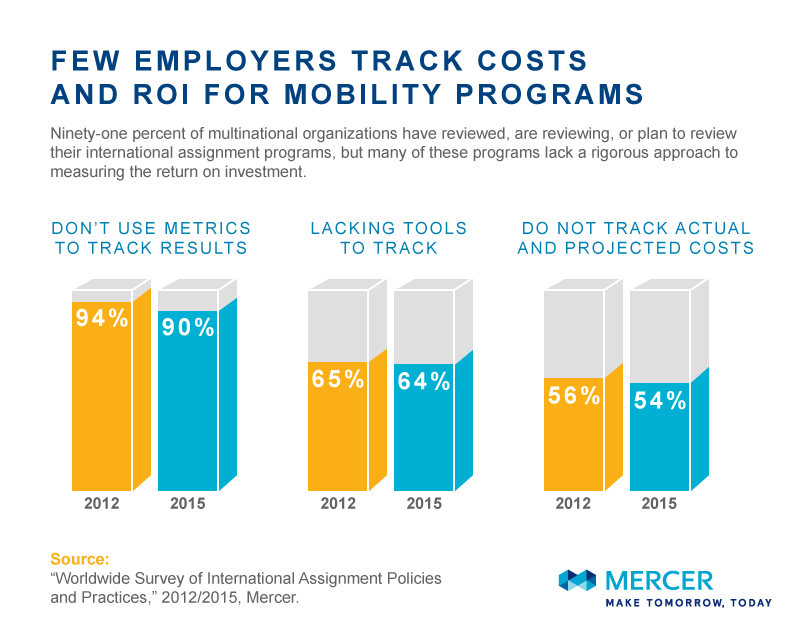 FEW EMPLOYERS TRACK COSTS AND ROI FOR MOBILITY PROGRAMS

Ninety-one percent of multinational organizations have reviewed, are reviewing, or plan to review their international assignment programs, but many of these programs lack a rigorous approach to measuring the return on investment.

DON'T USE METRICS TO TRACK RESULTS

94%

90%

2012

2015

LACKING TOOLS TO TRACK

65%

64%

2012

2015

DO NOT TRACK ACTUAL AND PROJECTED COSTS

56%

54%

2012

2015

Source:
"Worldwide Survey of International Assignment Policies and Practices," 2012/2015, Mercer.

MERCER
MAKE TOMORROW, TODAY