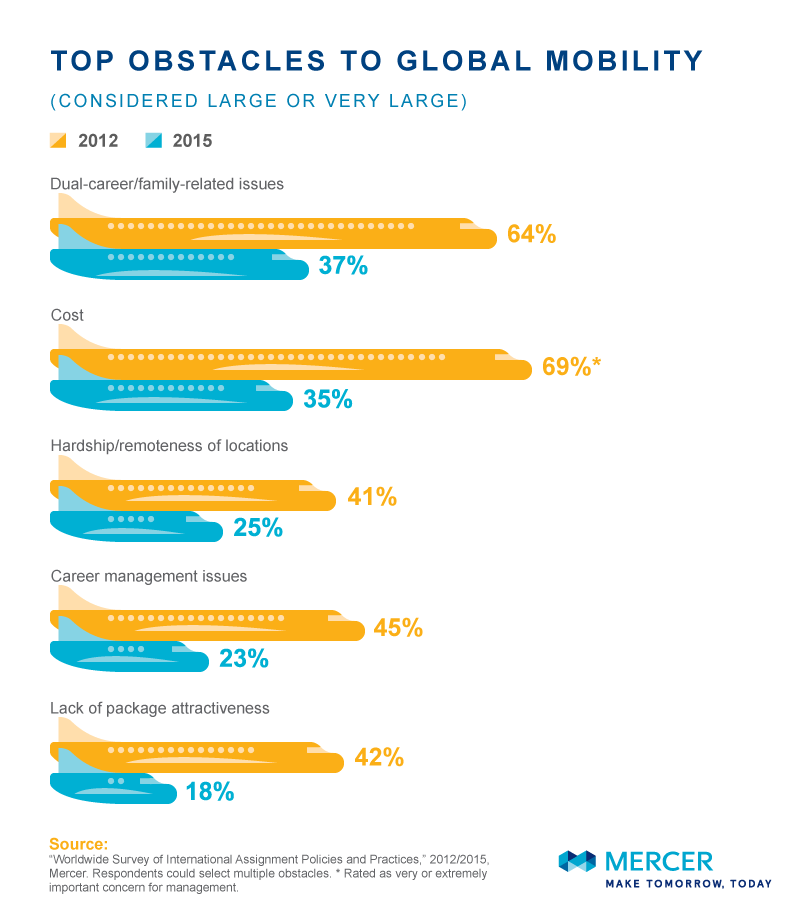 TOP OBSTACLES TO GLOBAL MOBILITY

(CONSIDERED LARGE OR VERY LARGE)

2012 2015

Dual-career/family-related issues

64%

37%

Cost

69%*

35%

Hardship/remoteness of locations

41%

25%

Career management issues

45%

23%

Lack of package attractiveness

42%

18%

Source:
"Worldwide Survey of International Assignment Policies and Practices," 2012/2015, Mercer. Respondents could select multiple obstacles. * Rated as very or extremely important concern for management.

MERCER
MAKE TOMORROW, TODAY