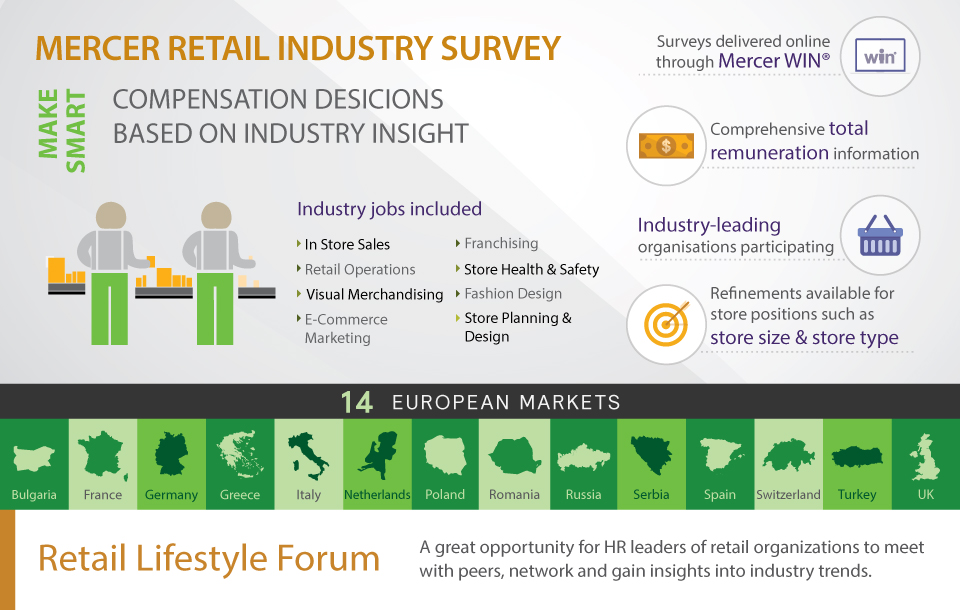 MERCER RETAIL INDUSTRY SURVEY

MAKE SMART

COMPENSATION DESICIONS BASED ON INDUSTRY INSIGHT

Industry jobs included

In Store Sales
Retail Operations
Visual Merchandising
E-Commerce Marketing
Franchising
Store Health & Safety
Fashion Design
Store Planning & Design

Surveys delivered online through Mercer WIN®

win

Comprehensive total remuneration information

Industry-leading organisations participating

Refinements available for store positions such as store size & store type

14 EUROPEAN MARKETS

Bulgaria
France
Germany
Greece
Italy
Netherlands
Poland
Romania
Russia
Serbia
Spain
Switzerland
Turkey
UK

Retail Lifestyle Forum

A great opportunity for HR leaders of retail organizations to meet with peers, network and gain insights into industry trends.