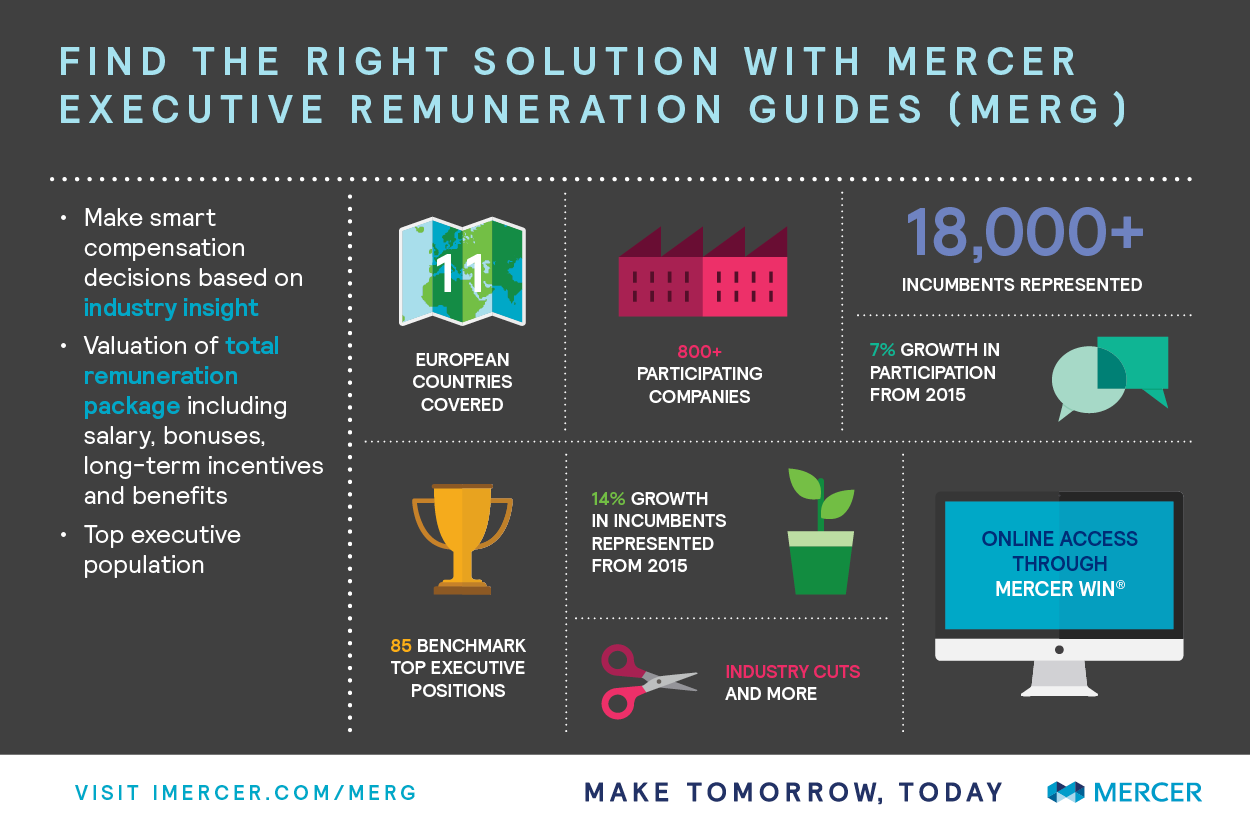 FIND THE RIGHT SOLUTION WITH MERCER EXECUTIVE REMUNERATION GUIDES (MERG)

• Make smart compensation decisions based on industry insight
• Valuation of total remuneration package including salary, bonuses, long-term incentives and benefits
• Top executive population

11

EUROPEAN COUNTRIES COVERED

800+
PARTICIPATING COMPANIES

18,000+
INCUMBENTS REPRESENTED

7% GROWTH IN PARTICIPATION FROM 2015

85 BENCHMARK TOP EXECUTIVE POSITIONS

14% GROWTH IN INCUMBENTS REPRESENTED FROM 2015

INDUSTRY CUTS AND MORE

ONLINE ACCESS THROUGH MERCER WIN®

VISIT IMERCER.COM/MERG

MAKE TOMORROW, TODAY

MERCER